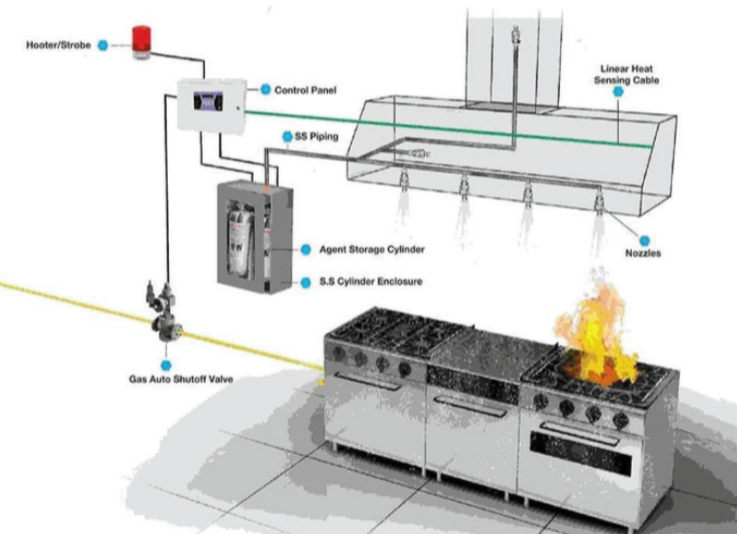 Hooter/Strobe

Control Panel

Linear Heat Sensing Cable

SS Piping

Agent Storage Cylinder

S.S Cylinder Enclosure

Nozzles

Gas Auto Shutoff Valve